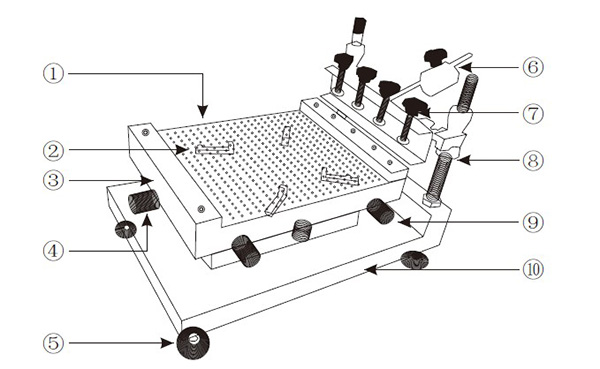 ①
②
③
④
⑤
⑥
⑦
⑧
⑨
⑩